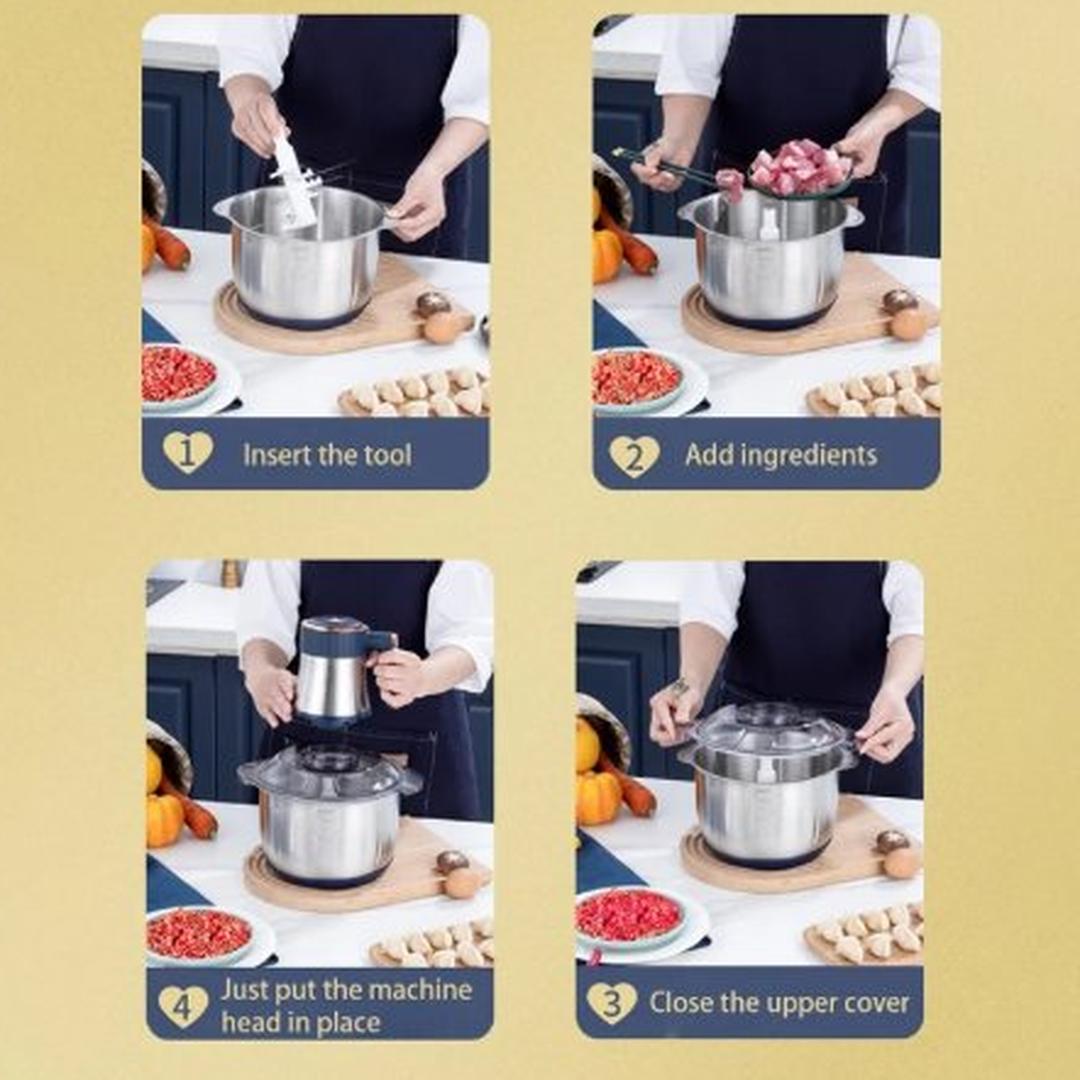 1 Insert the tool

2 Add ingredients

4 Just put the machine head in place

3 Close the upper cover