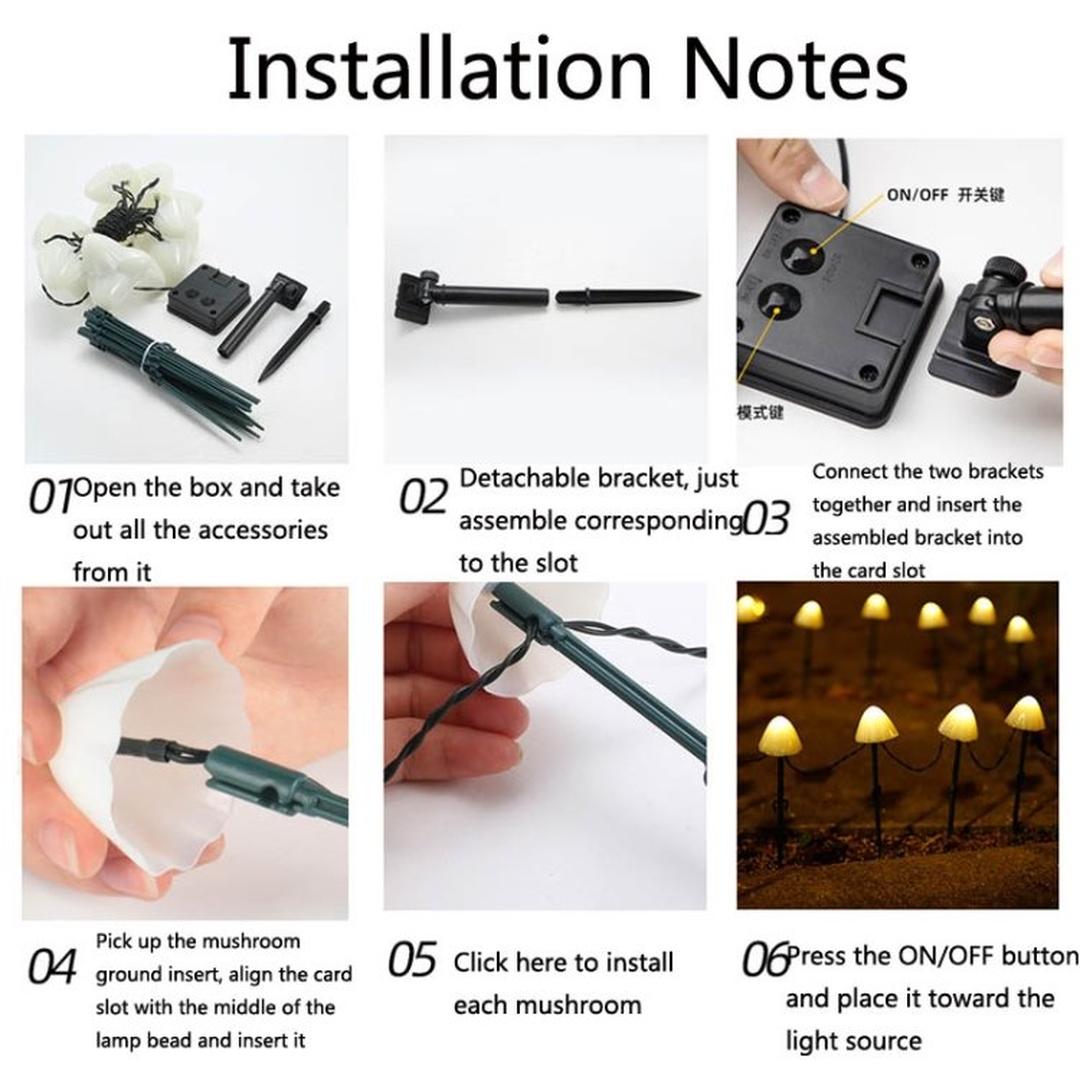 Installation Notes

ON/OFF 开关键

模式键

01 Open the box and take out all the accessories from it

02 Detachable bracket, just assemble corresponding to the slot

03 Connect the two brackets together and insert the assembled bracket into the card slot

04 Pick up the mushroom ground insert, align the card slot with the middle of the lamp bead and insert it

05 Click here to install each mushroom

06 Press the ON/OFF button and place it toward the light source