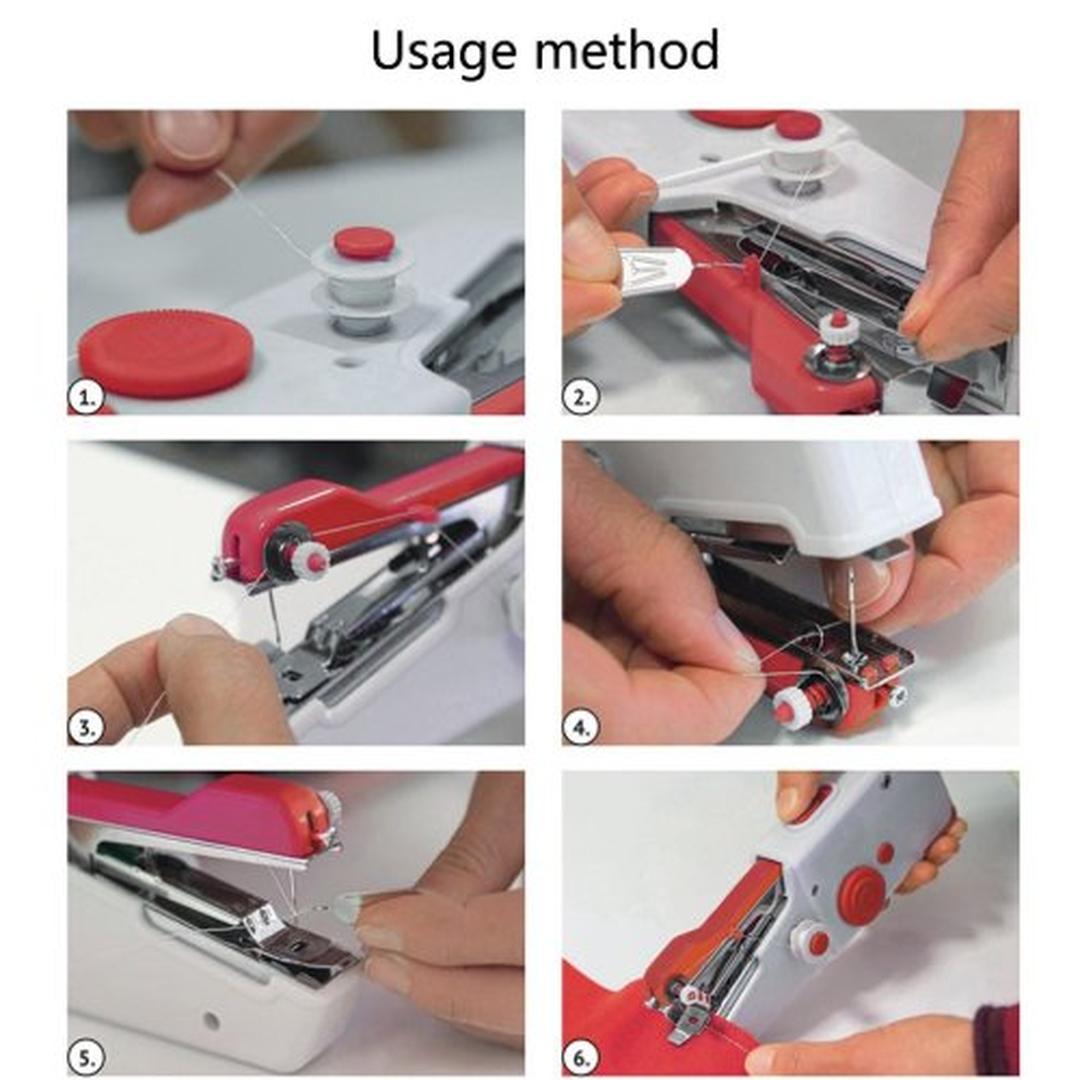 Usage method

1.

2.

3.

4.

5.

6.