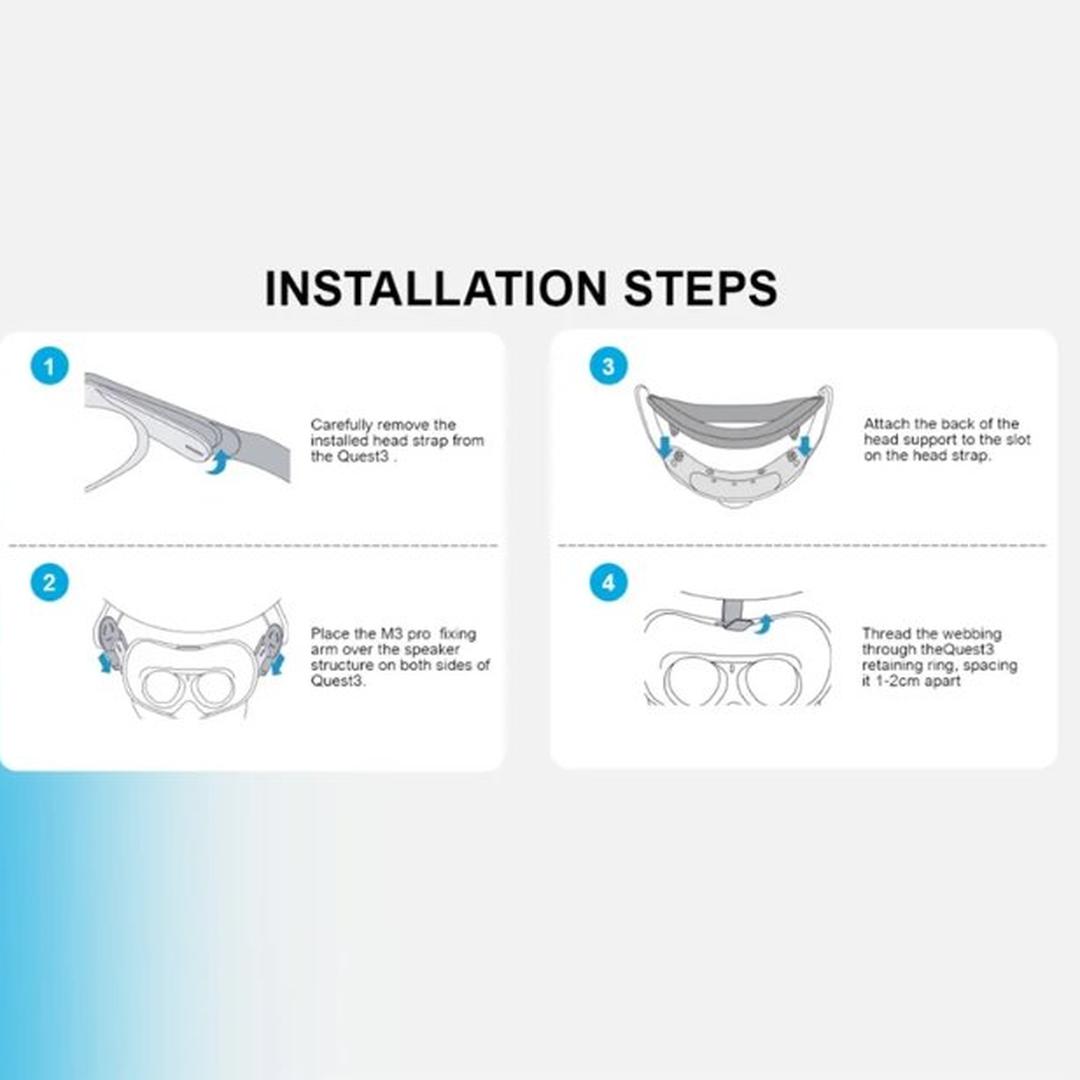 INSTALLATION STEPS

1

Carefully remove the installed head strap from the Quest3 .

2

Place the M3 pro fixing arm over the speaker structure on both sides of Quest3.

3

Attach the back of the head support to the slot on the head strap.

4

Thread the webbing through theQuest3 retaining ring, spacing it 1-2cm apart